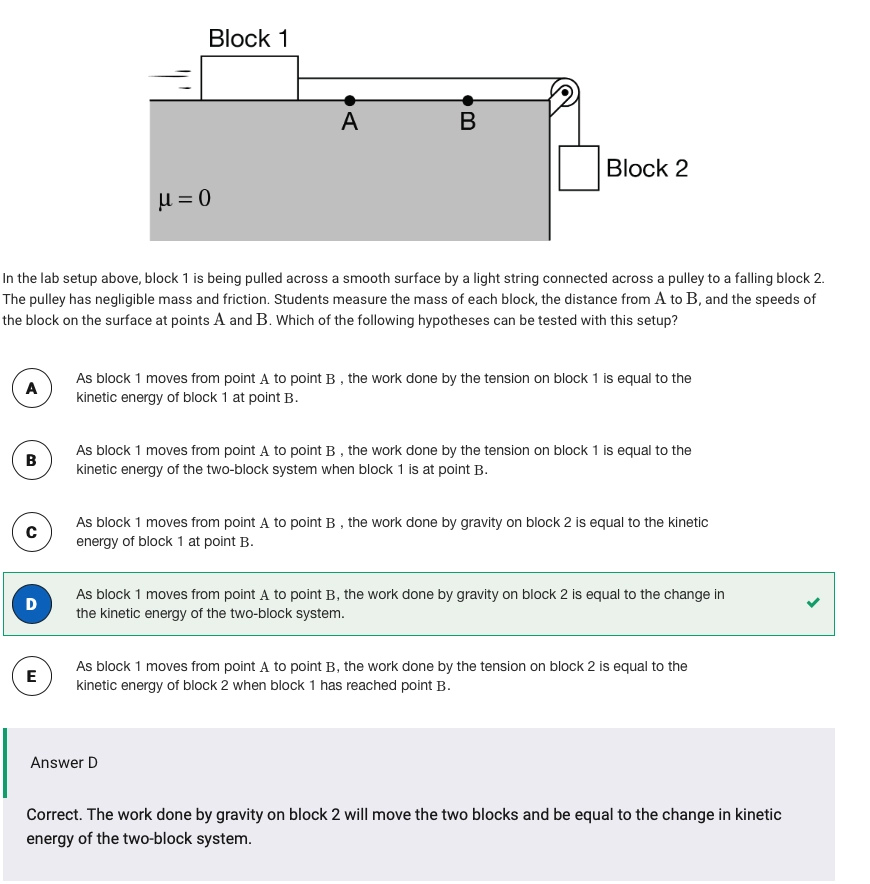 Block 1

A

B

Block 2

$\mu = 0$

In the lab setup above, block 1 is being pulled across a smooth surface by a light string connected across a pulley to a falling block 2. The pulley has negligible mass and friction. Students measure the mass of each block, the distance from $A$ to $B$, and the speeds of the block on the surface at points $A$ and $B$. Which of the following hypotheses can be tested with this setup?

A
As block 1 moves from point $A$ to point $B$ , the work done by the tension on block 1 is equal to the kinetic energy of block 1 at point $B$.

B
As block 1 moves from point $A$ to point $B$ , the work done by the tension on block 1 is equal to the kinetic energy of the two-block system when block 1 is at point $B$.

C
As block 1 moves from point $A$ to point $B$ , the work done by gravity on block 2 is equal to the kinetic energy of block 1 at point $B$.

D
As block 1 moves from point $A$ to point $B$, the work done by gravity on block 2 is equal to the change in the kinetic energy of the two-block system.

E
As block 1 moves from point $A$ to point $B$, the work done by the tension on block 2 is equal to the kinetic energy of block 2 when block 1 has reached point $B$.

Answer D

Correct. The work done by gravity on block 2 will move the two blocks and be equal to the change in kinetic energy of the two-block system.